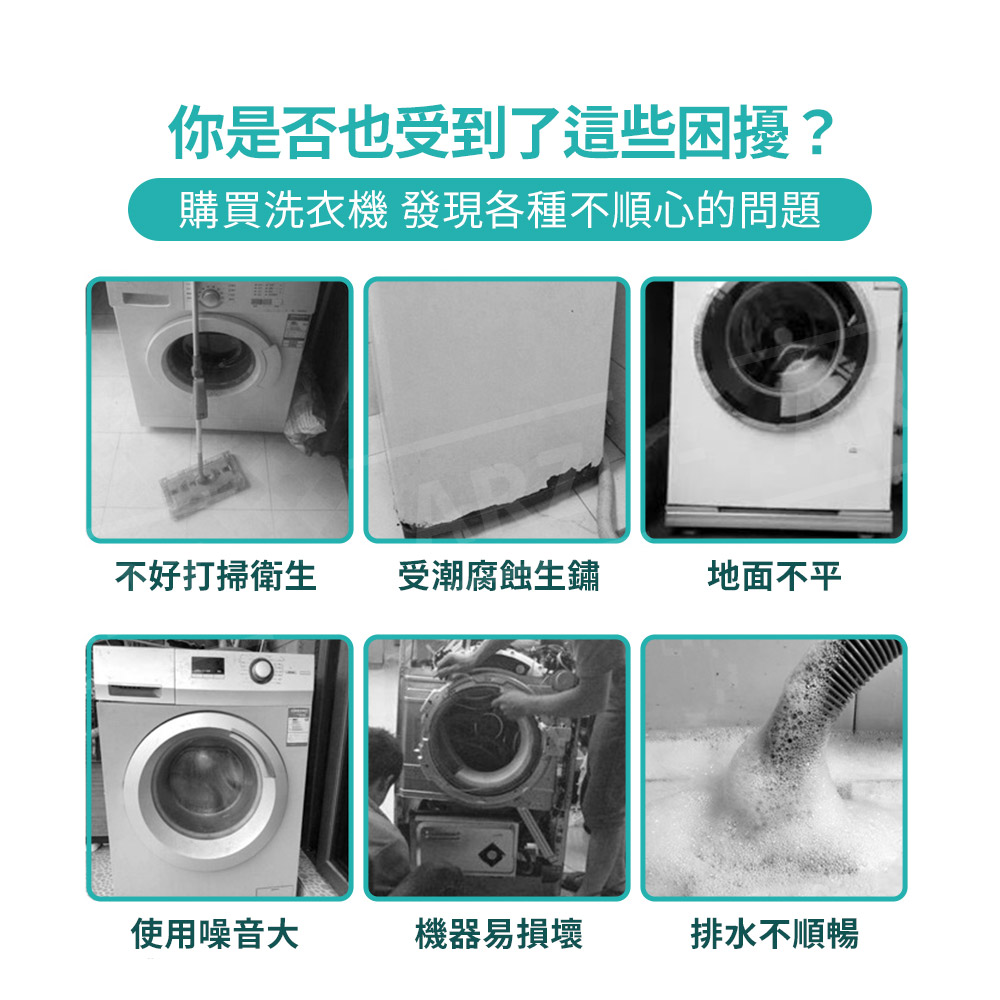 你是否也受到了這些困擾？

購買洗衣機 發現各種不順心的問題

不好打掃衛生

受潮腐蝕生鏽

地面不平

使用噪音大

機器易損壞

排水不順暢