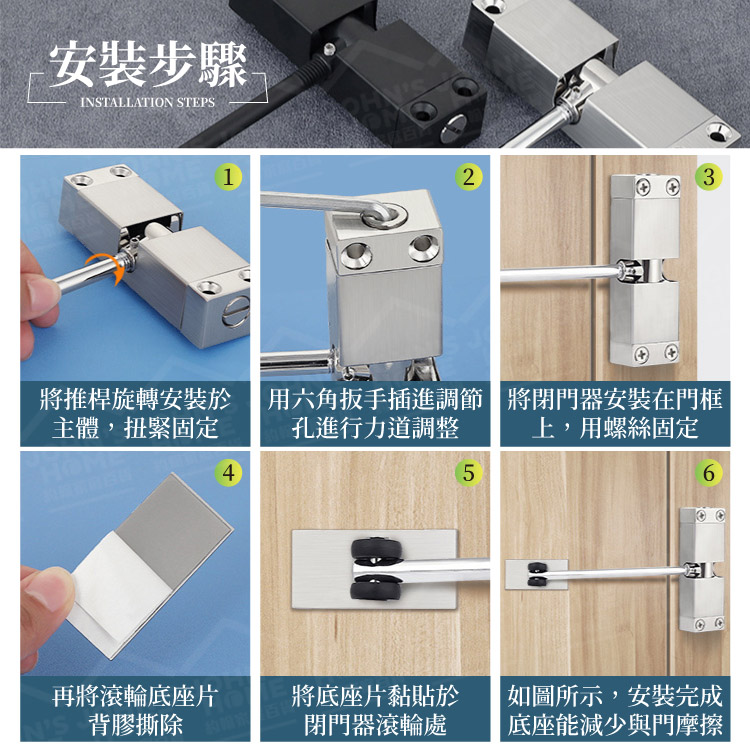 安裝步驟
INSTALLATION STEPS

1
將推桿旋轉安裝於主體，扭緊固定

2
用六角扳手插進調節孔進行力道調整

3
將閉門器安裝在門框上，用螺絲固定

4
再將滾輪底座片背膠撕除

5
將底座片黏貼於閉門器滾輪處

6
如圖所示，安裝完成底座能減少與門摩擦