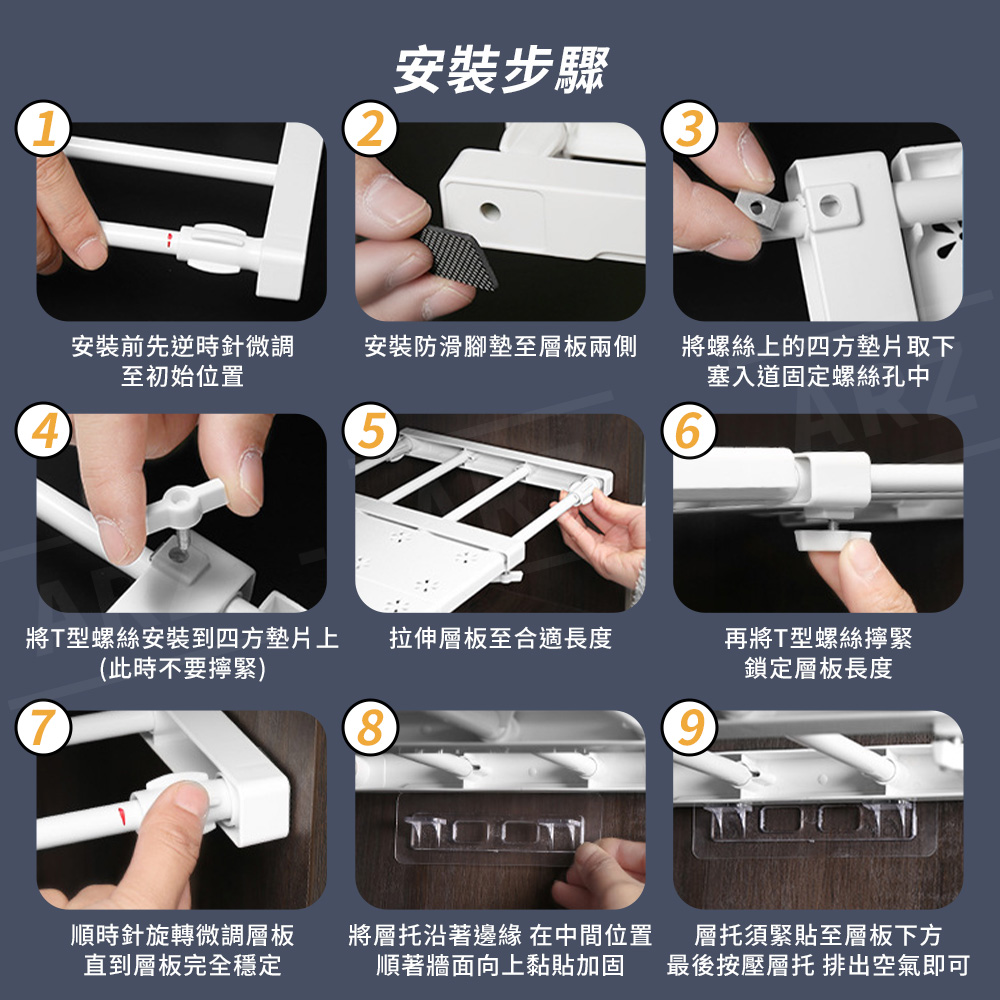 安裝步驟

1
安裝前先逆時針微調至初始位置

2
安裝防滑腳墊至層板兩側

3
將螺絲上的四方墊片取下塞入道固定螺絲孔中

4
將T型螺絲安裝到四方墊片上(此時不要擰緊)

5
拉伸層板至合適長度

6
再將T型螺絲擰緊鎖定層板長度

7
順時針旋轉微調層板直到層板完全穩定

8
將層托沿著邊緣 在中間位置順著牆面向上黏貼加固

9
層托須緊貼至層板下方最後按壓層托 排出空氣即可