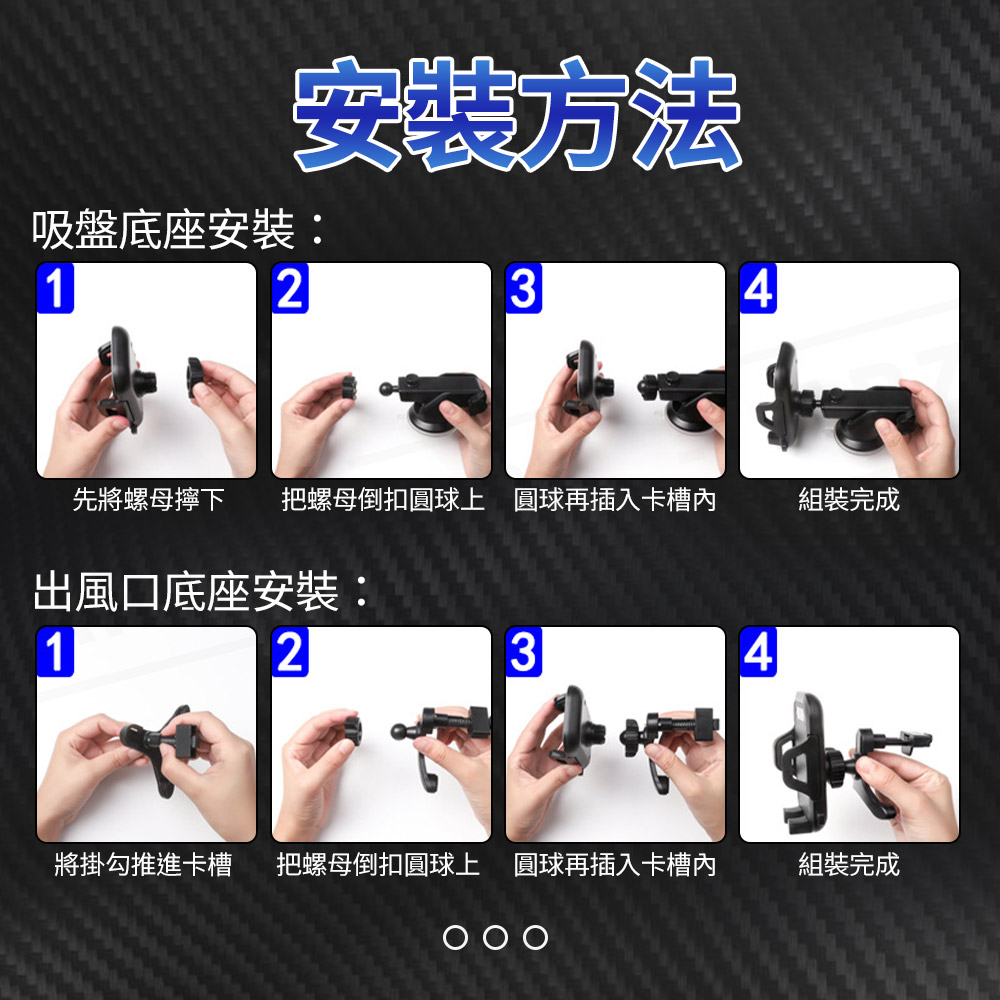 安裝方法

吸盤底座安裝：

1
先將螺母擰下

2
把螺母倒扣圓球上

3
圓球再插入卡槽內

4
組裝完成

出風口底座安裝：

1
將掛勾推進卡槽

2
把螺母倒扣圓球上

3
圓球再插入卡槽內

4
組裝完成