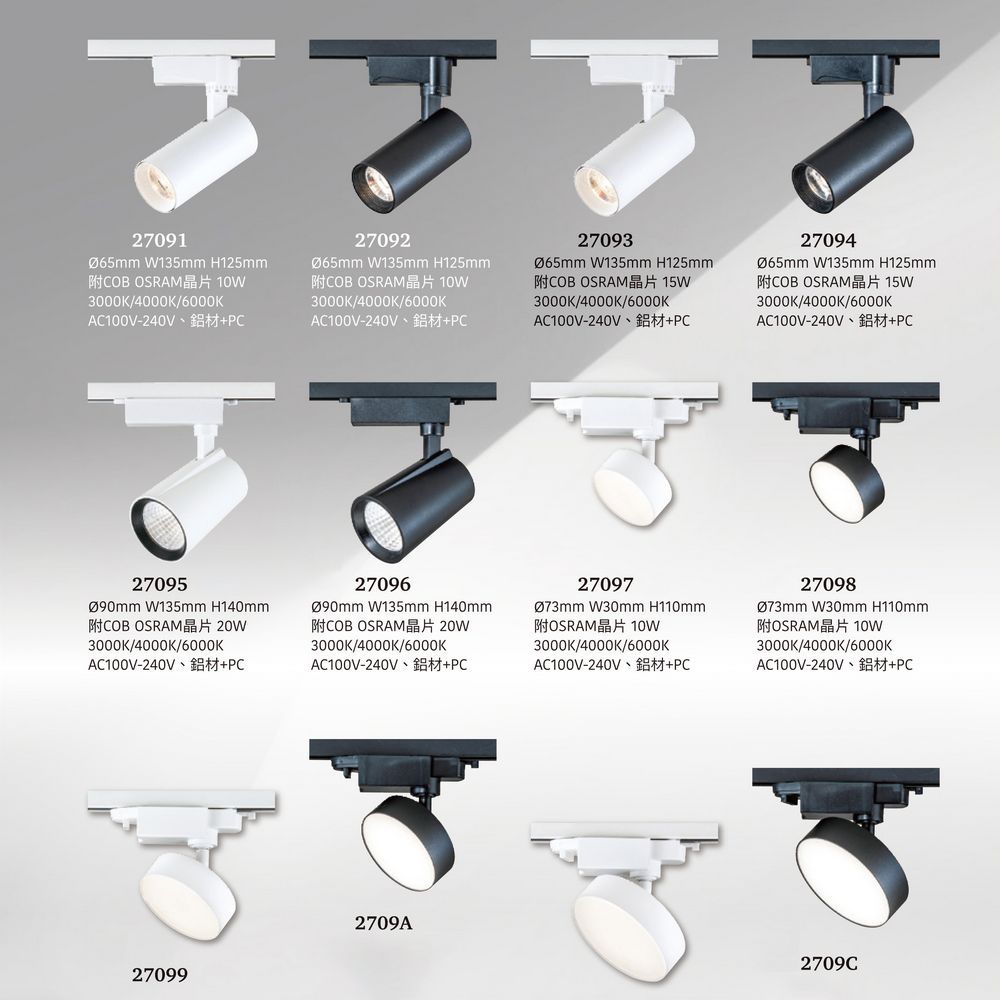 27091
Ø65mm W135mm H125mm
附COB OSRAM晶片 10W
3000K/4000K/6000K
AC100V-240V、鋁材+PC

27092
Ø65mm W135mm H125mm
附COB OSRAM晶片 10W
3000K/4000K/6000K
AC100V-240V、鋁材+PC

27093
Ø65mm W135mm H125mm
附COB OSRAM晶片 15W
3000K/4000K/6000K
AC100V-240V、鋁材+PC

27094
Ø65mm W135mm H125mm
附COB OSRAM晶片 15W
3000K/4000K/6000K
AC100V-240V、鋁材+PC

27095
Ø90mm W135mm H140mm
附COB OSRAM晶片 20W
3000K/4000K/6000K
AC100V-240V、鋁材+PC

27096
Ø90mm W135mm H140mm
附COB OSRAM晶片 20W
3000K/4000K/6000K
AC100V-240V、鋁材+PC

27097
Ø73mm W30mm H110mm
附OSRAM晶片 10W
3000K/4000K/6000K
AC100V-240V、鋁材+PC

27098
Ø73mm W30mm H110mm
附OSRAM晶片 10W
3000K/4000K/6000K
AC100V-240V、鋁材+PC

27099

2709A

2709C